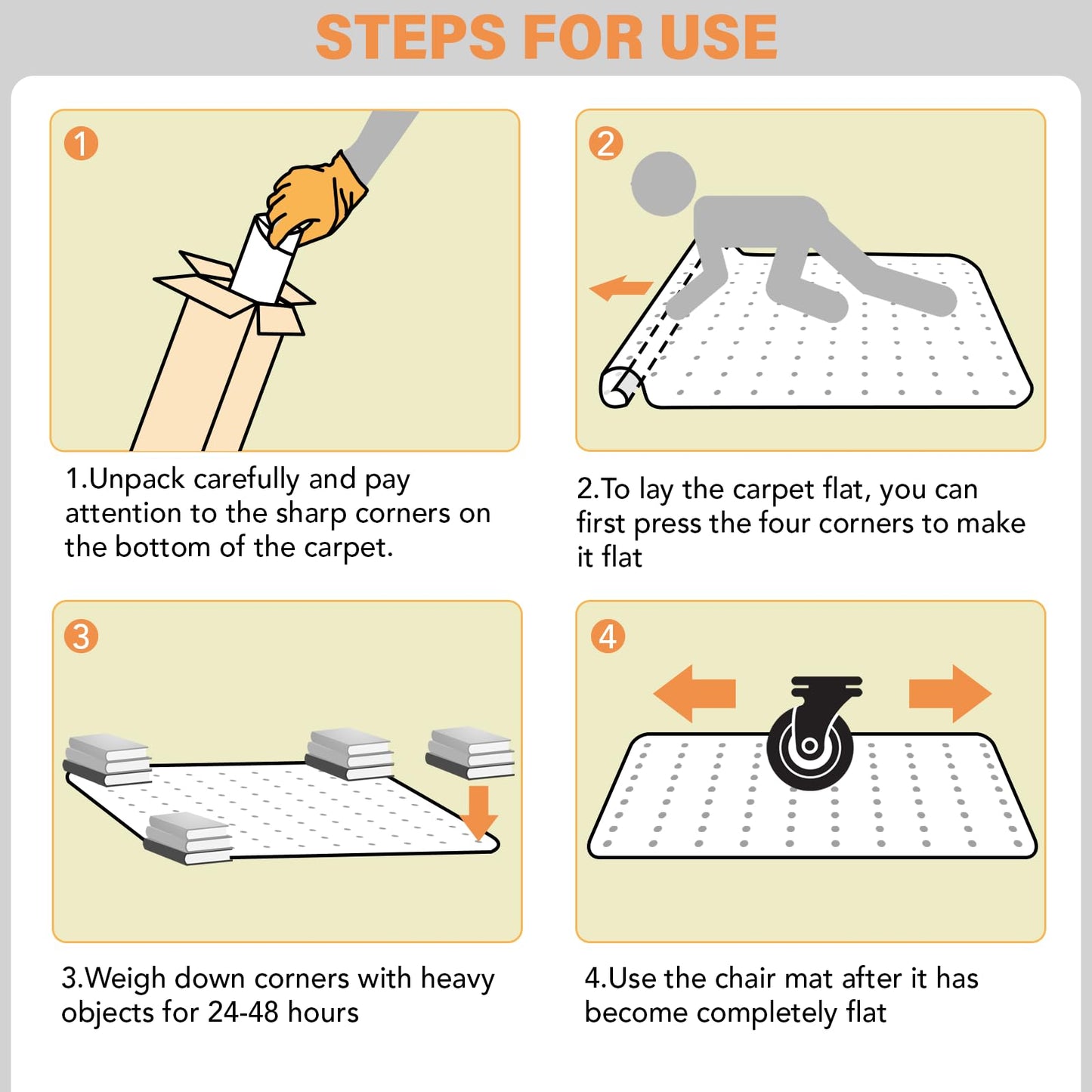 STEPS FOR USE

1

1.Unpack carefully and pay attention to the sharp corners on the bottom of the carpet.

2

2.To lay the carpet flat, you can first press the four corners to make it flat

3

3.Weigh down corners with heavy objects for 24-48 hours

4

4.Use the chair mat after it has become completely flat