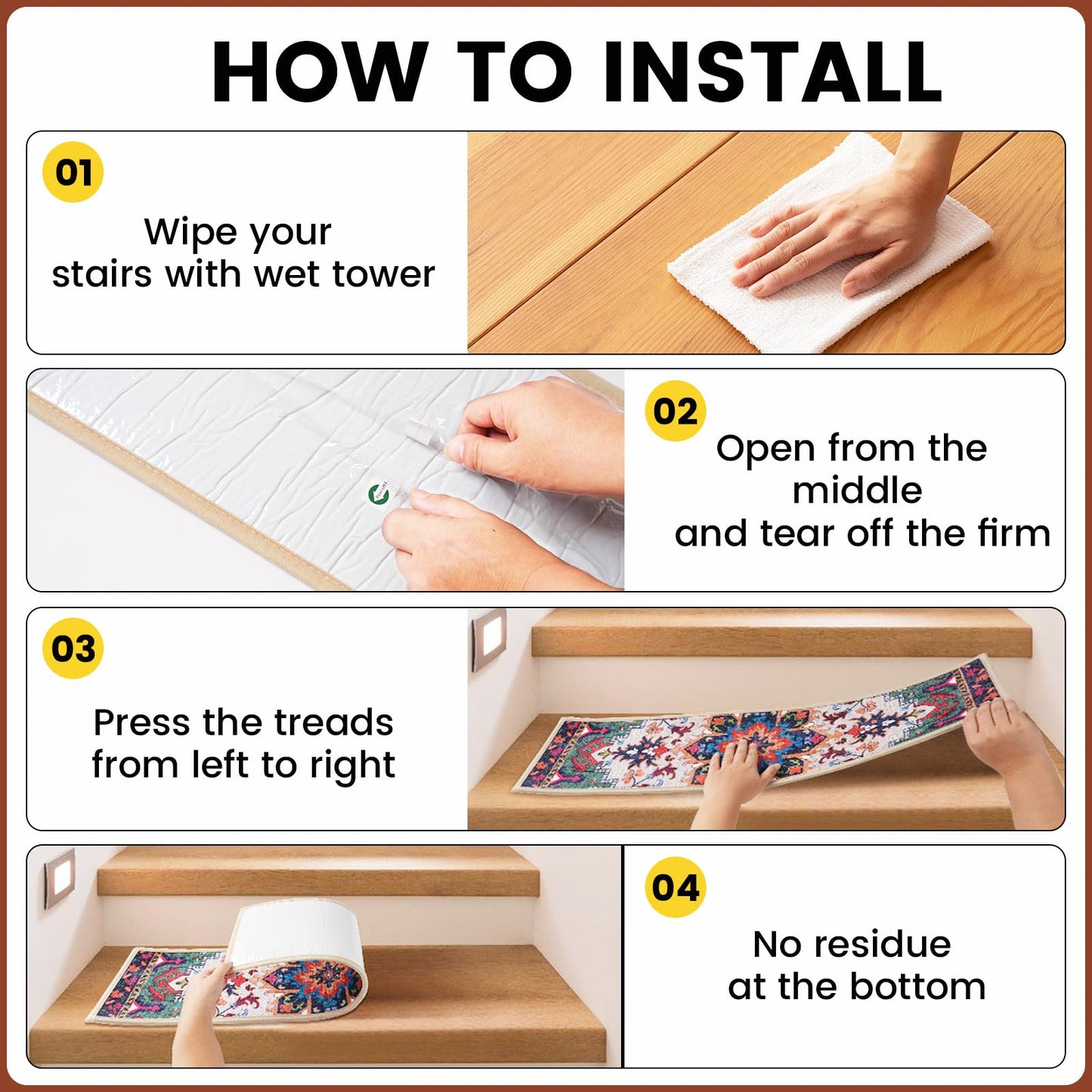 HOW TO INSTALL

01

Wipe your stairs with wet tower

02

Open from the middle and tear off the firm

03

Press the treads from left to right

04

No residue at the bottom