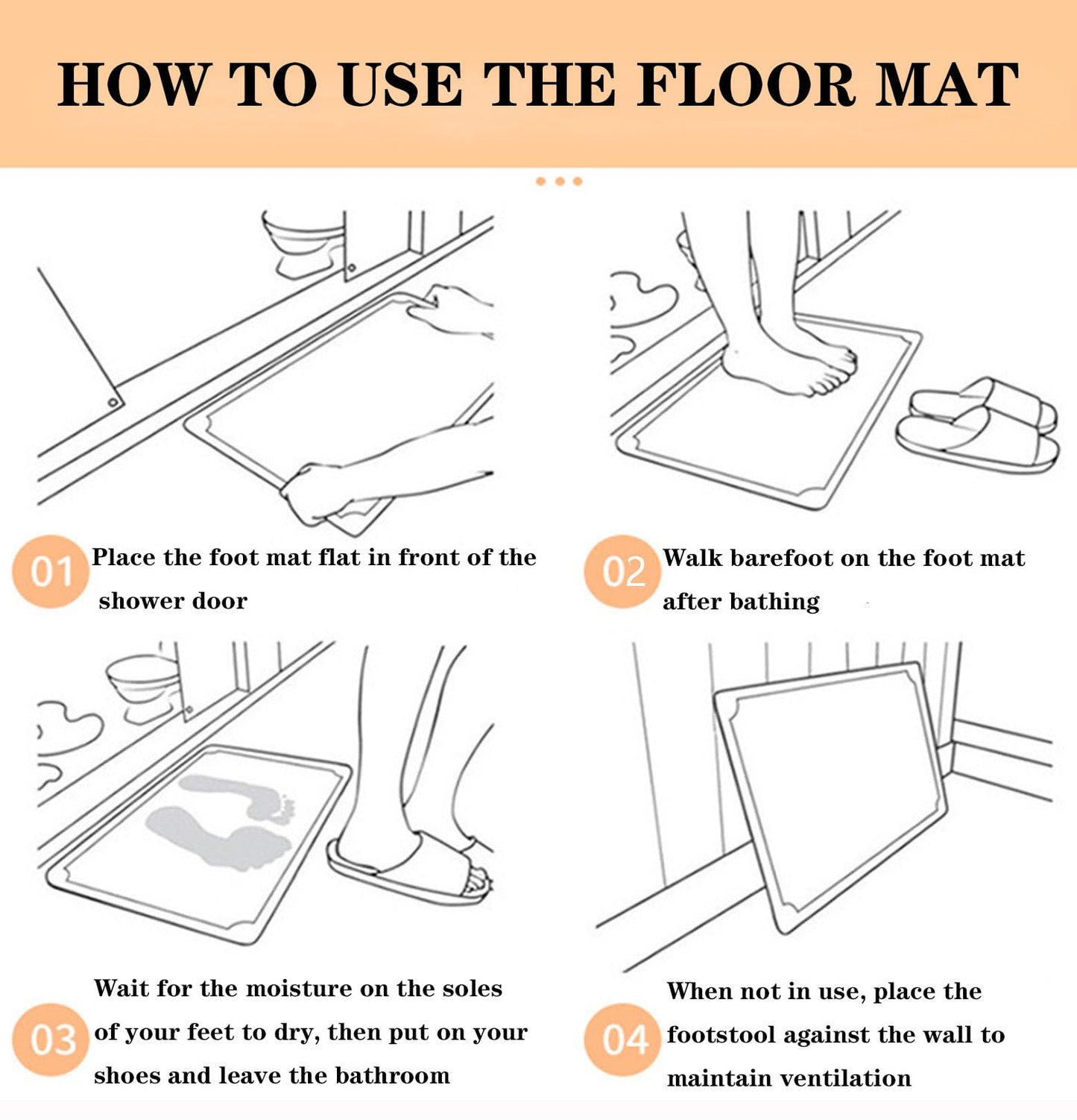 HOW TO USE THE FLOOR MAT

01 Place the foot mat flat in front of the shower door

02 Walk barefoot on the foot mat after bathing

03 Wait for the moisture on the soles of your feet to dry, then put on your shoes and leave the bathroom

04 When not in use, place the footstool against the wall to maintain ventilation