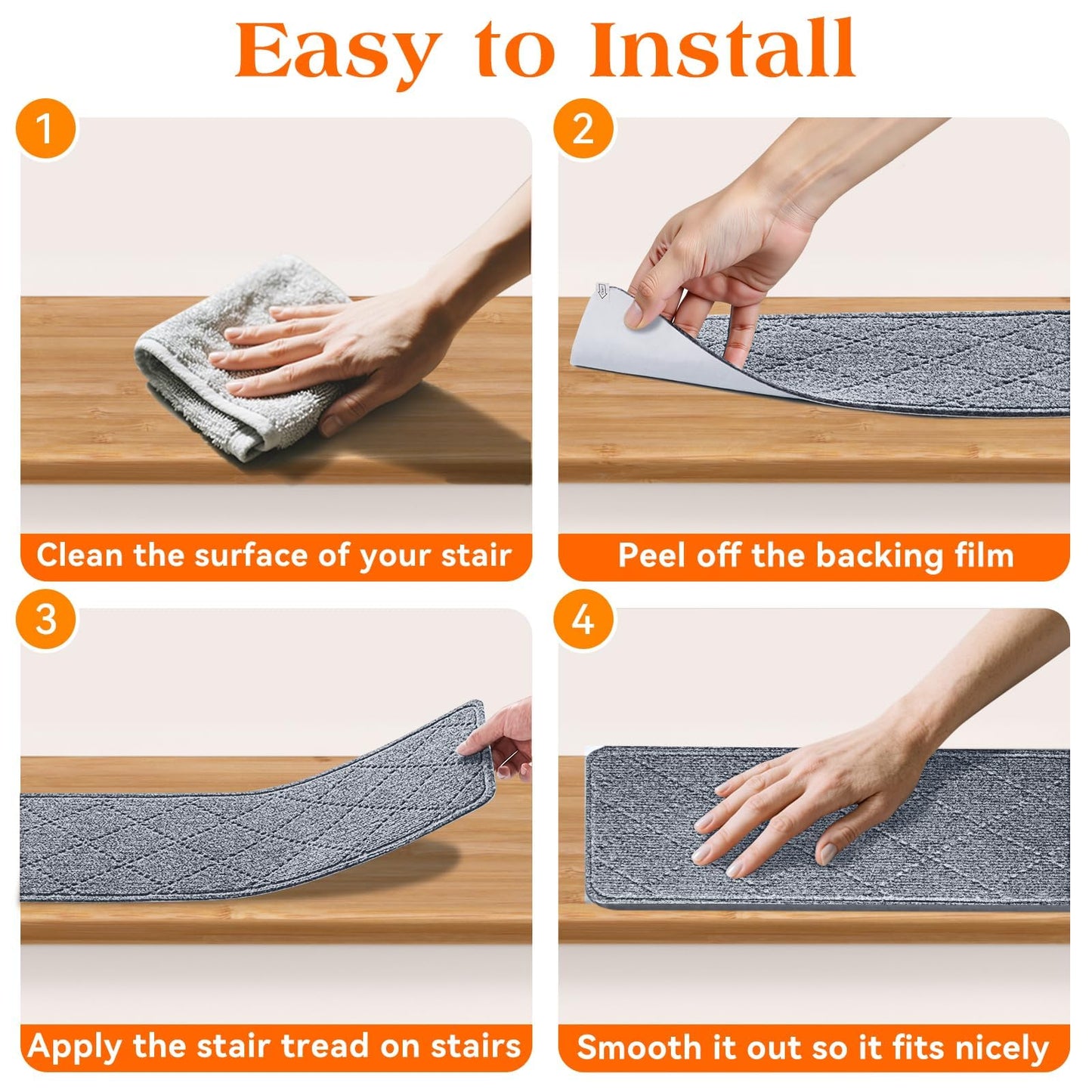 Easy to Install

1

Clean the surface of your stair

2

Peel off the backing film

3

Apply the stair tread on stairs

4

Smooth it out so it fits nicely