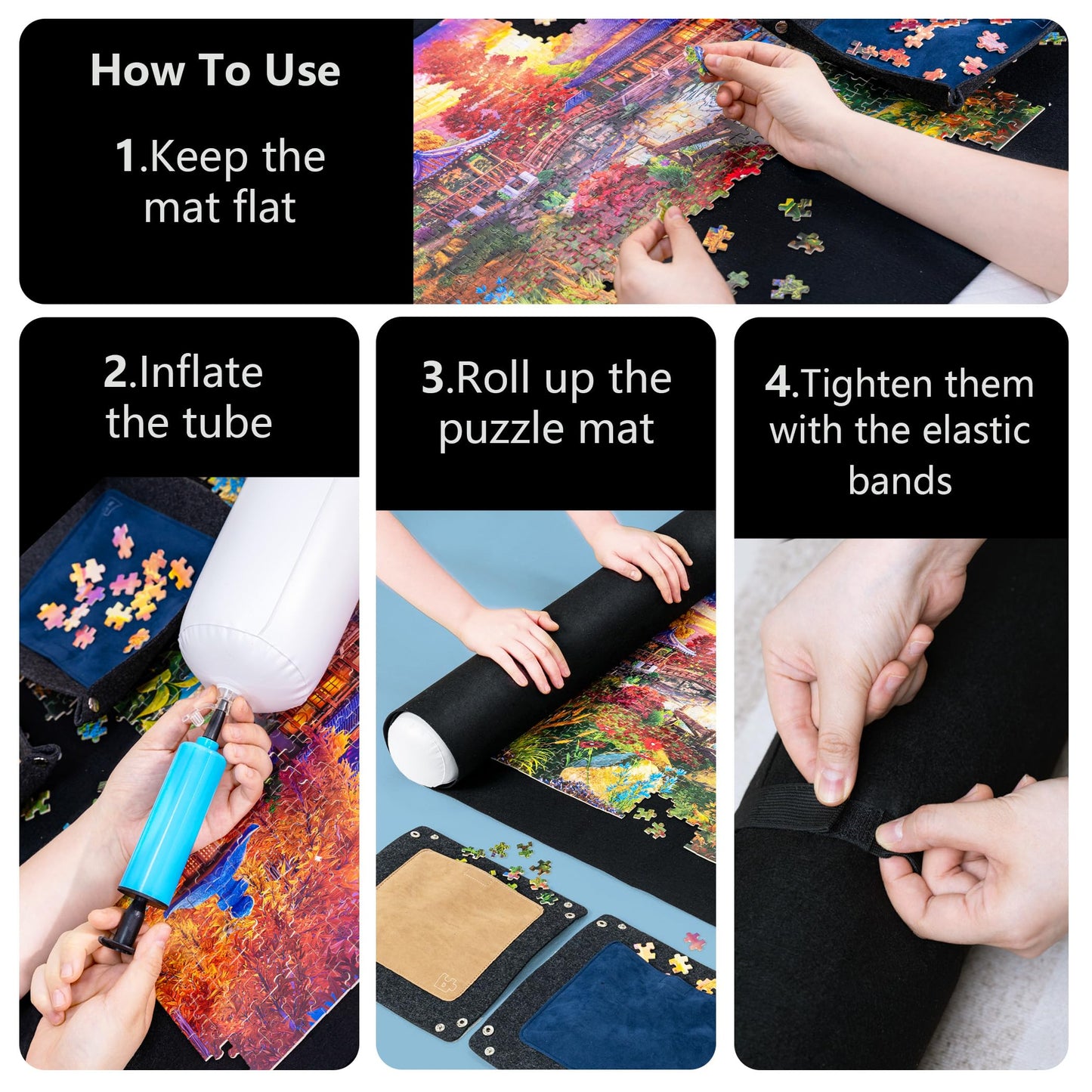 How To Use

1.Keep the mat flat

2.Inflate the tube

3.Roll up the puzzle mat

4.Tighten them with the elastic bands