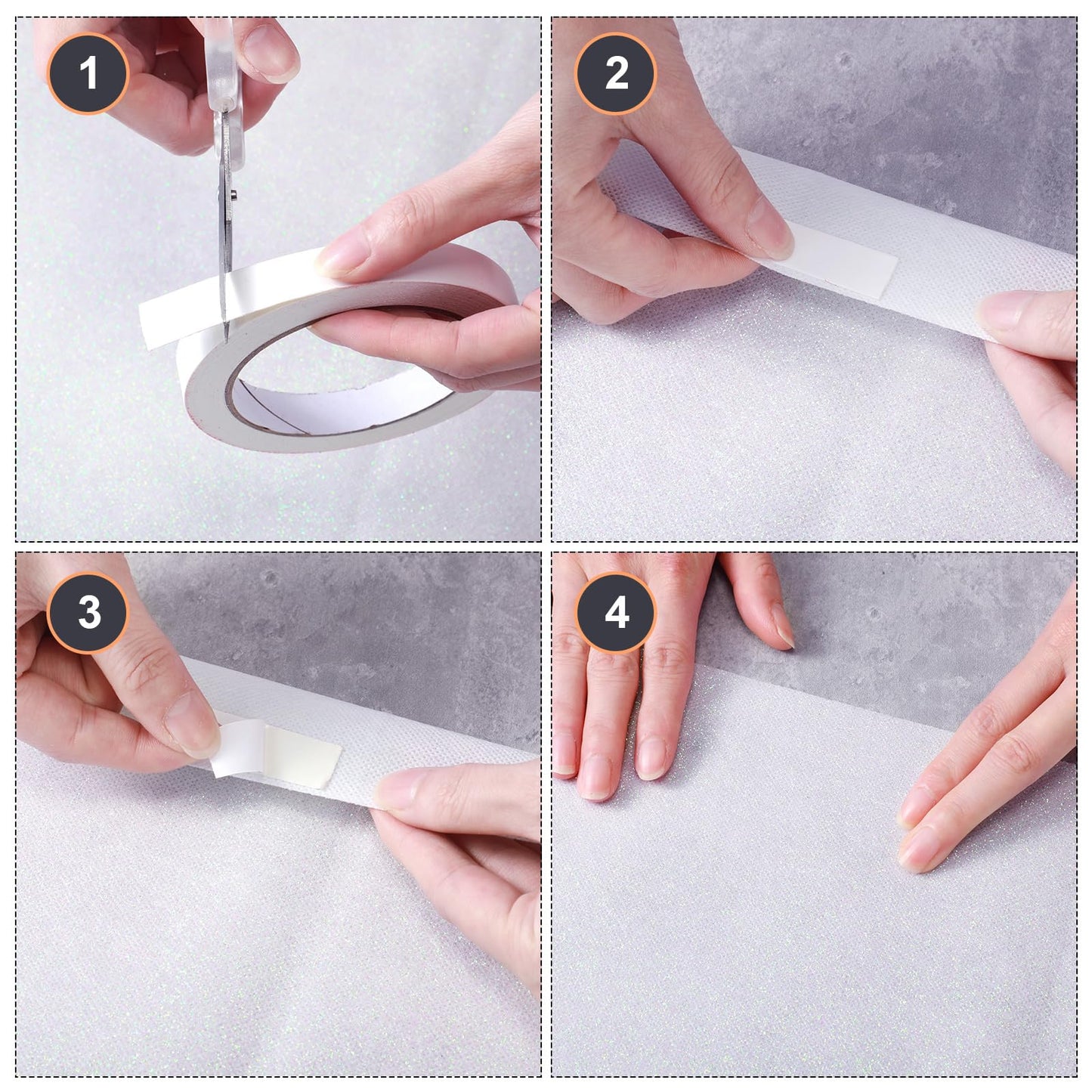 1

2

3

4