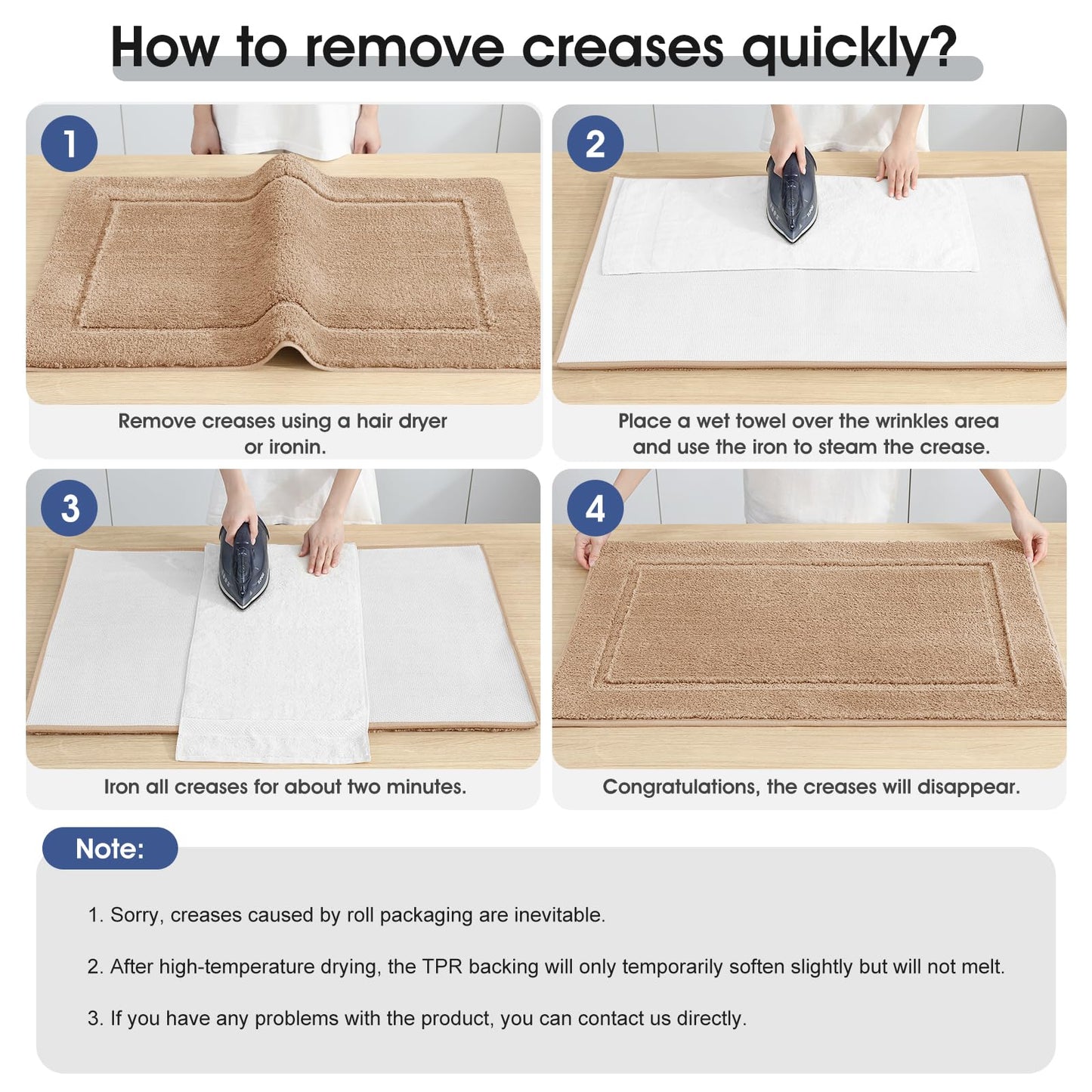 How to remove creases quickly?

1

Remove creases using a hair dryer or ironin.

2

Place a wet towel over the wrinkles area and use the iron to steam the crease.

3

Iron all creases for about two minutes.

4

Congratulations, the creases will disappear.

Note:

1. Sorry, creases caused by roll packaging are inevitable.

2. After high-temperature drying, the TPR backing will only temporarily soften slightly but will not melt.

3. If you have any problems with the product, you can contact us directly.